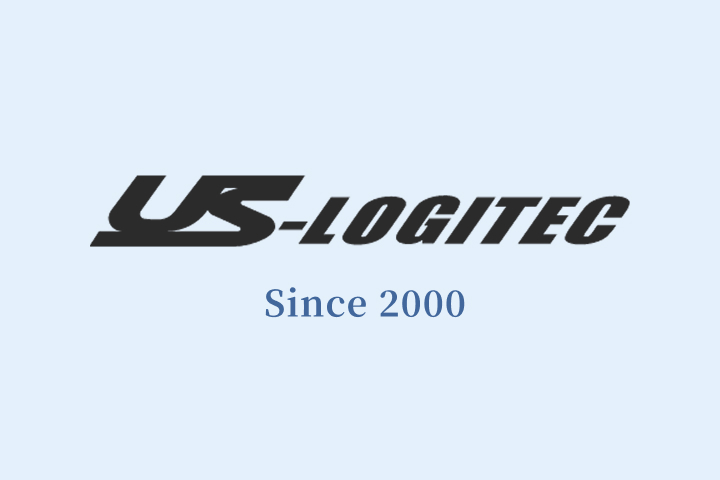 US-LOGITEC

Since 2000